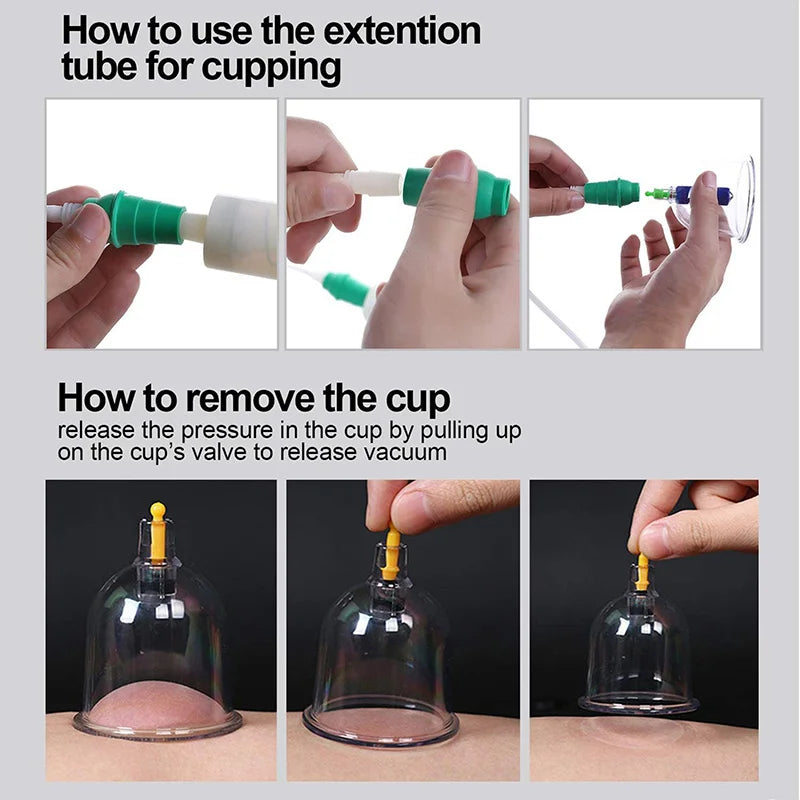 How to use the extention tube for cupping

How to remove the cup

release the pressure in the cup by pulling up on the cup's valve to release vacuum